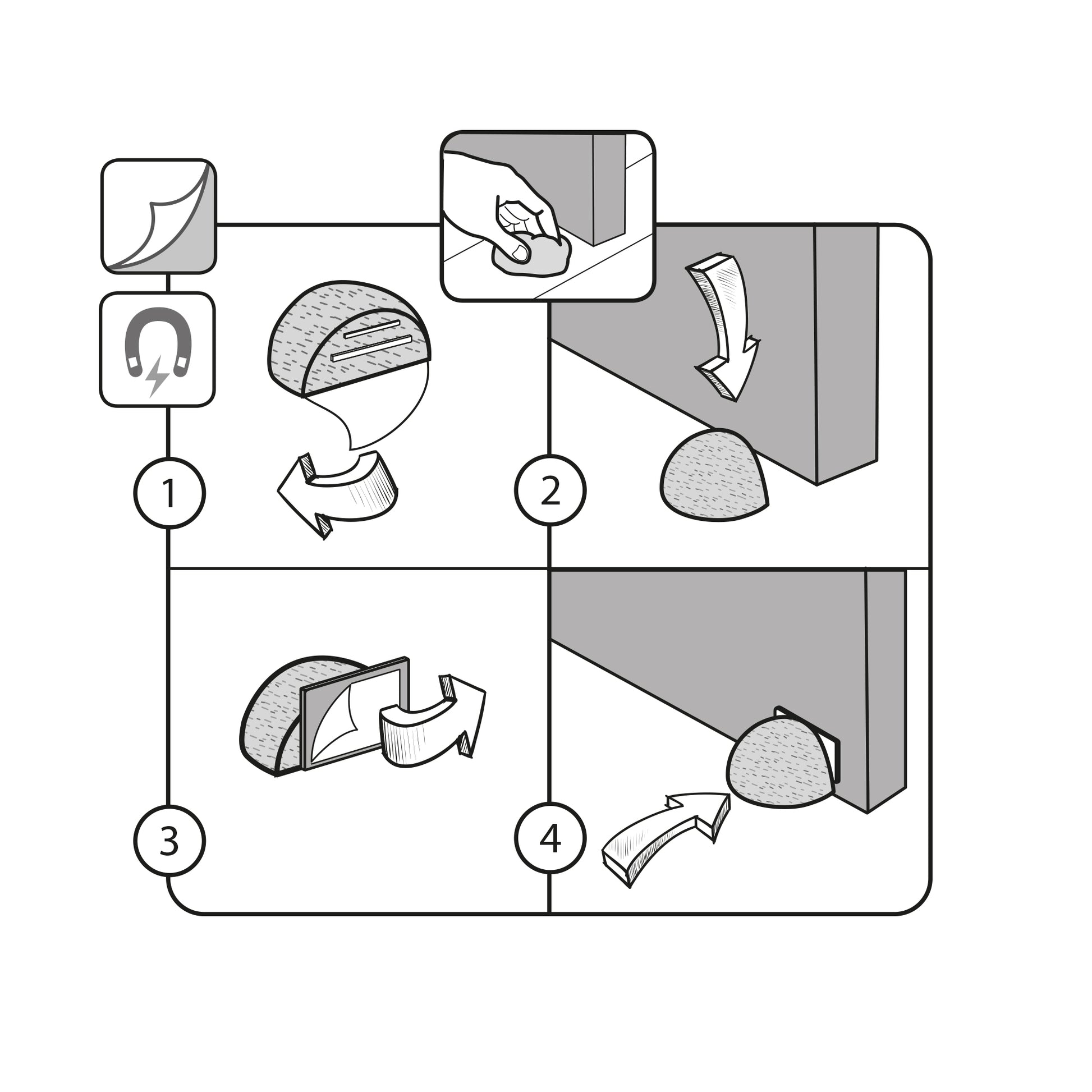 1

2

3

4